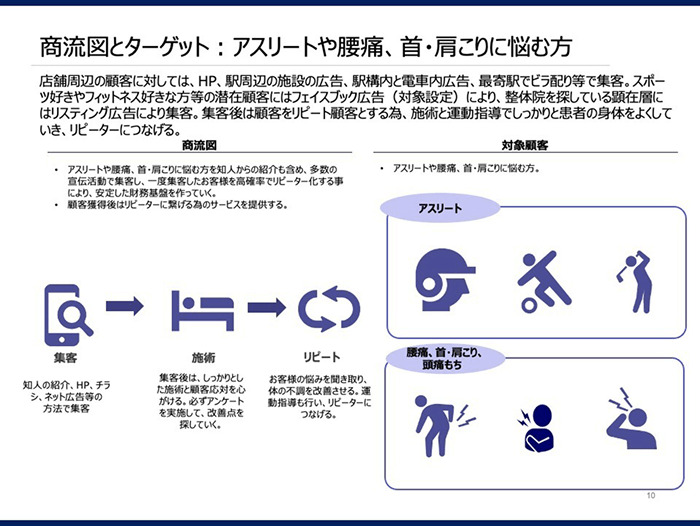 商流図とターゲット：アスリートや腰痛、首・肩こりに悩む方

店舗周辺の顧客に対しては、HP、駅周辺の施設の広告、駅構内と電車内広告、最寄駅でビラ配り等で集客。スポーツ好きやフィットネス好きな方等の潜在顧客にはフェイスブック広告（対象設定）により、整体院を探している顕在層にはリスティング広告により集客。集客後は顧客をリピート顧客とする為、施術と運動指導でしっかりと患者の身体をよくしていき、リピーターにつなげる。

商流図

• アスリートや腰痛、首・肩こりに悩む方を知人からの紹介も含め、多数の宣伝活動で集客し、一度集客したお客様を高確率でリピーター化する事により、安定した財務基盤を作っていく。
• 顧客獲得後はリピーターに繋げる為のサービスを提供する。

集客

知人の紹介、HP、チラシ、ネット広告等の方法で集客

施術

集客後は、しっかりとした施術と顧客応対を心がける。必ずアンケートを実施して、改善点を探していく。

リピート

お客様の悩みを聞き取り、体の不調を改善させる。運動指導も行い、リピーターにつなげる。

対象顧客

• アスリートや腰痛、首・肩こりに悩む方。

アスリート

腰痛、首・肩こり、頭痛もち

10